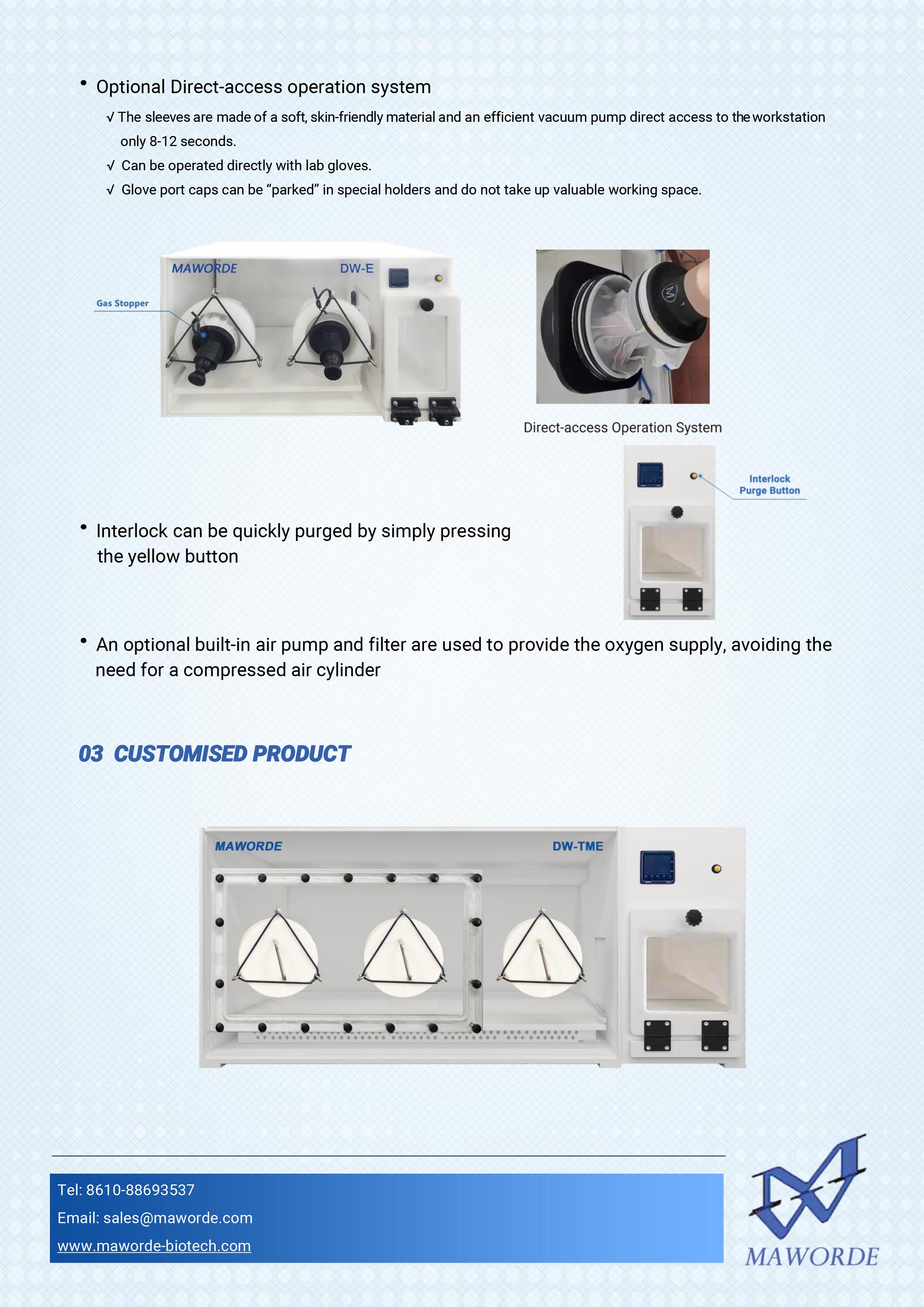 • Optional Direct-access operation system

√ The sleeves are made of a soft, skin-friendly material and an efficient vacuum pump direct access to the workstation only 8-12 seconds.

√ Can be operated directly with lab gloves.

√ Glove port caps can be "parked" in special holders and do not take up valuable working space.

MAWORDE

DW-E

Gas Stopper

Direct-access Operation System

Interlock Purge Button

• Interlock can be quickly purged by simply pressing the yellow button

• An optional built-in air pump and filter are used to provide the oxygen supply, avoiding the need for a compressed air cylinder

03 CUSTOMISED PRODUCT

MAWORDE

DW-TME

Tel: 8610-88693537

Email: sales@maworde.com

www.maworde-biotech.com

MAWORDE